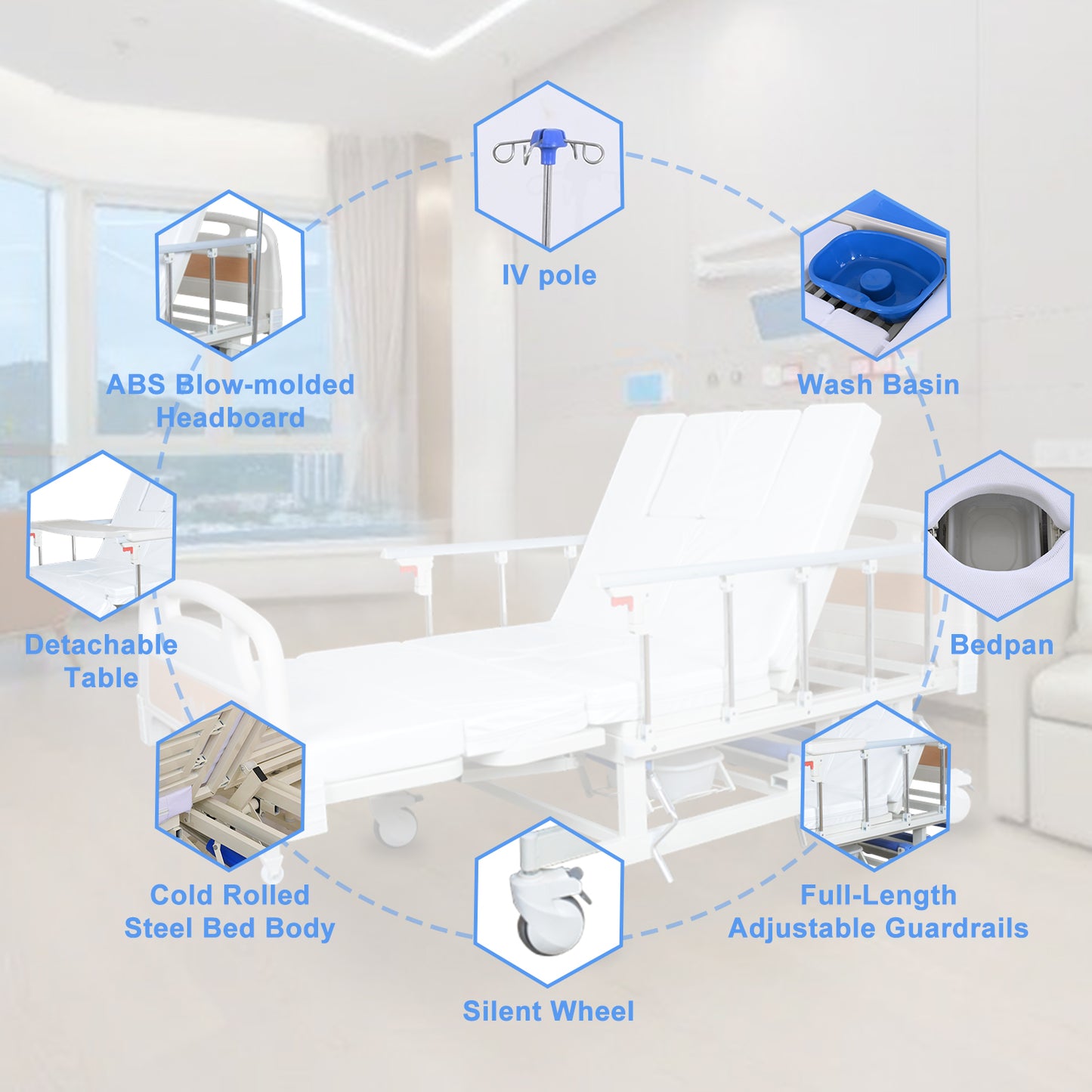 IV pole

ABS Blow-molded Headboard

Wash Basin

Detachable Table

Bedpan

Cold Rolled Steel Bed Body

Full-Length Adjustable Guardrails

Silent Wheel