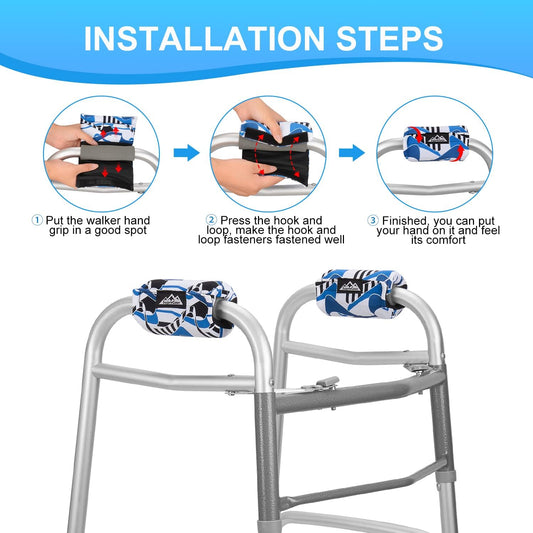 INSTALLATION STEPS

① Put the walker hand grip in a good spot

② Press the hook and loop, make the hook and loop fasteners fastened well

③ Finished, you can put your hand on it and feel its comfort