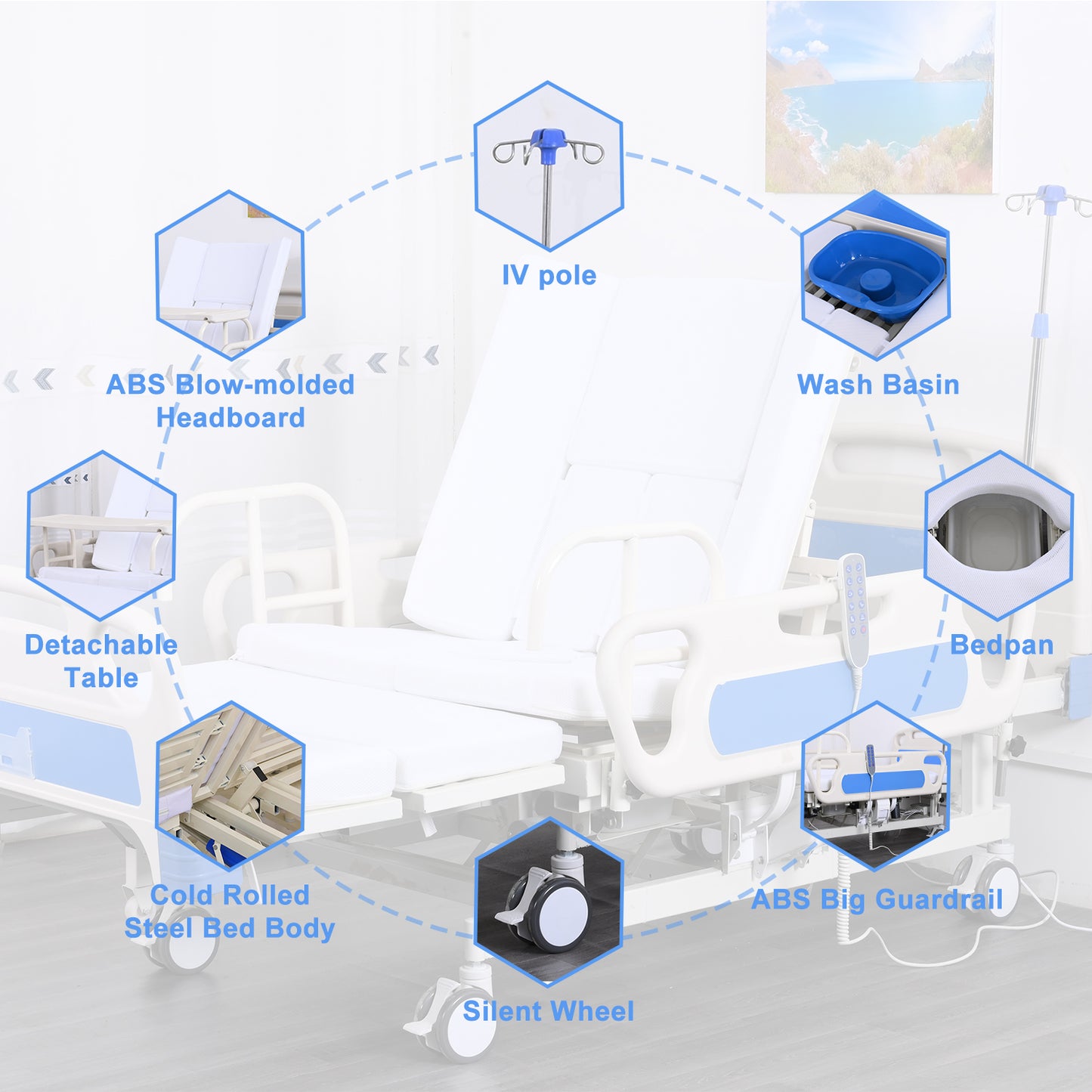 IV pole

ABS Blow-molded Headboard

Wash Basin

Detachable Table

Bedpan

Cold Rolled Steel Bed Body

ABS Big Guardrail

Silent Wheel